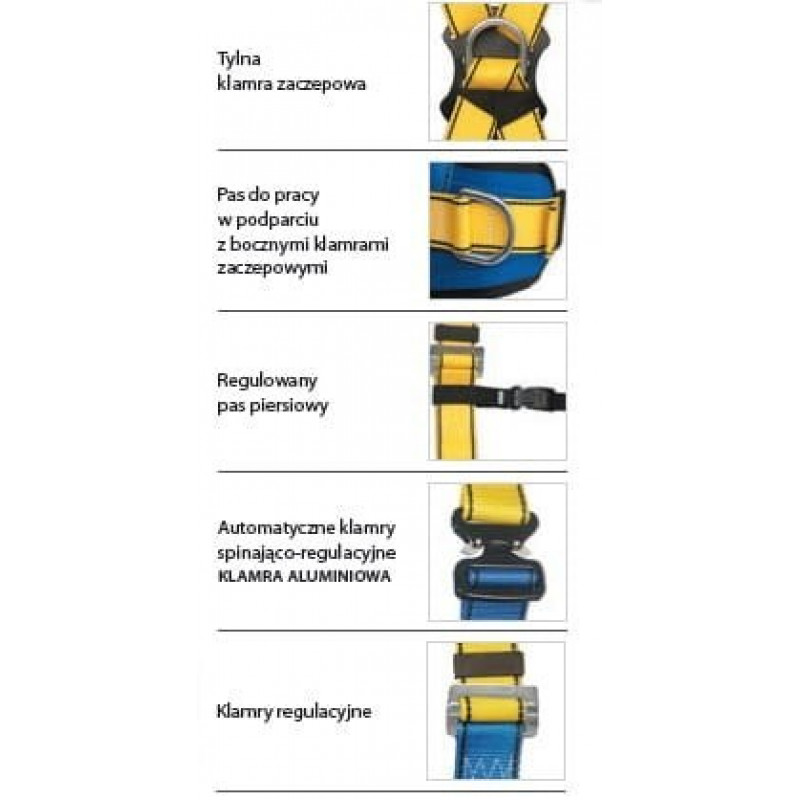 Tylna
klamra zaczepowa

Pas do pracy
w podparciu
z bocznymi klamrami
zaczepowymi

Regulowany
pas piersiowy

Automatyczne klamry
spinająco-regulacyjne
KLAMRA ALUMINIOWA

Klamry regulacyjne