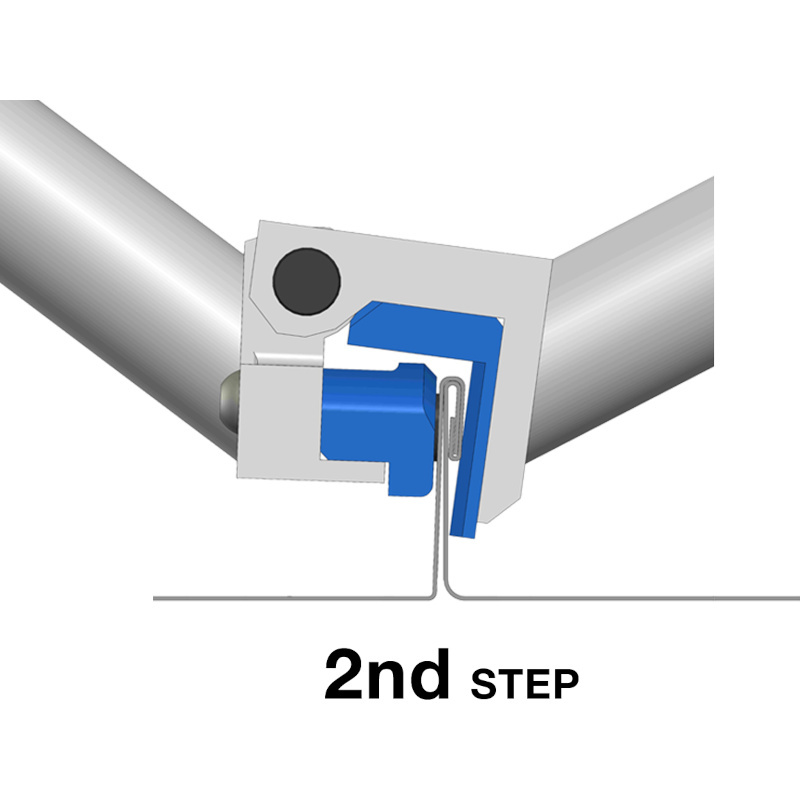 2nd STEP