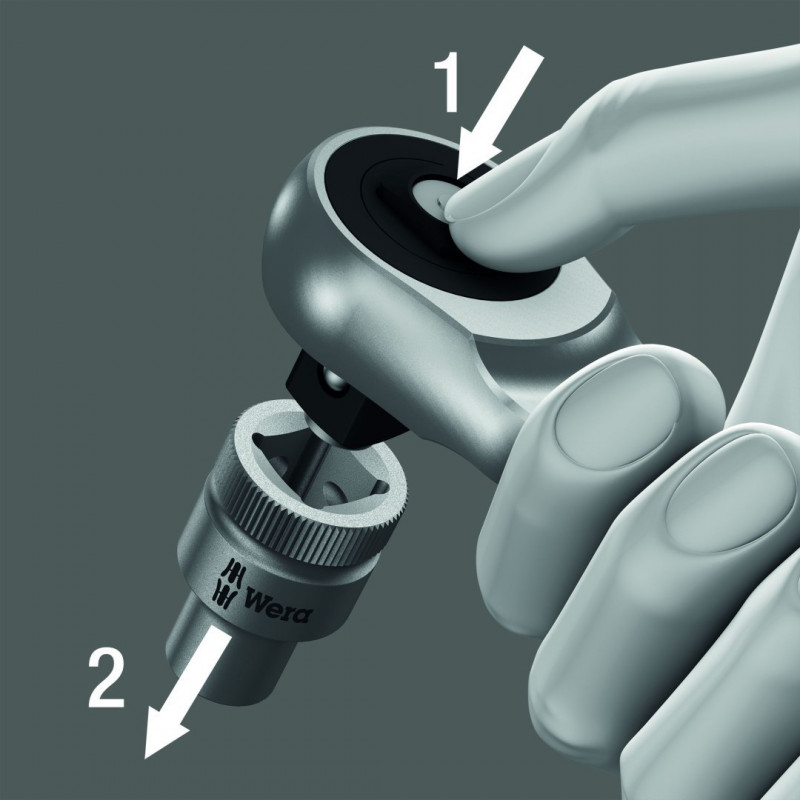 1
Wera
2